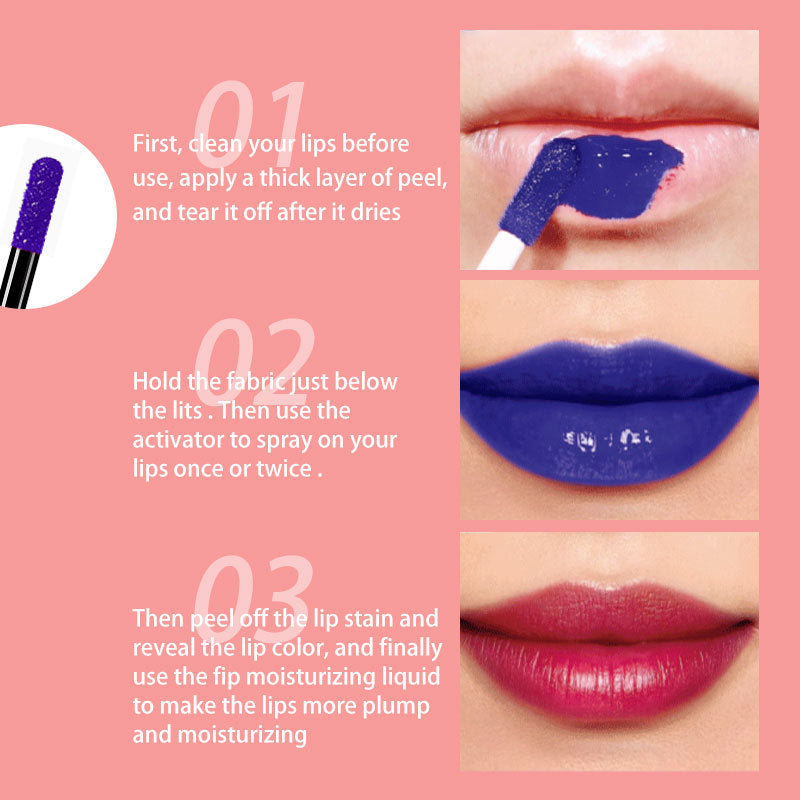 01

First, clean your lips before use, apply a thick layer of peel, and tear it off after it dries

02

Hold the fabric just below the lits . Then use the activator to spray on your lips once or twice .

03

Then peel off the lip stain and reveal the lip color, and finally use the fip moisturizing liquid to make the lips more plump and moisturizing